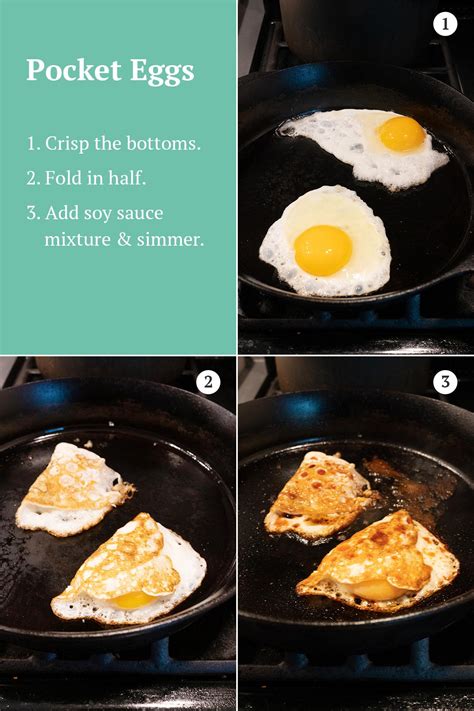 Pocket Eggs

1. Crisp the bottoms.
2. Fold in half.
3. Add soy sauce mixture & simmer.

1

2

3