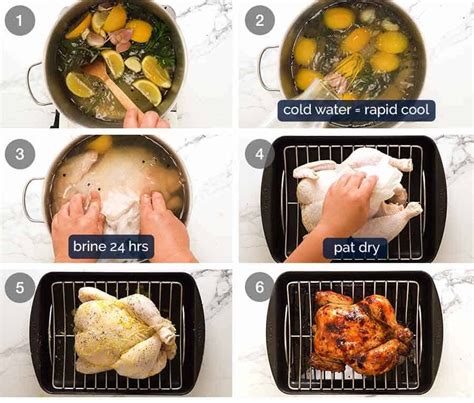 1

2

cold water = rapid cool

3

brine 24 hrs

4

pat dry

5

6